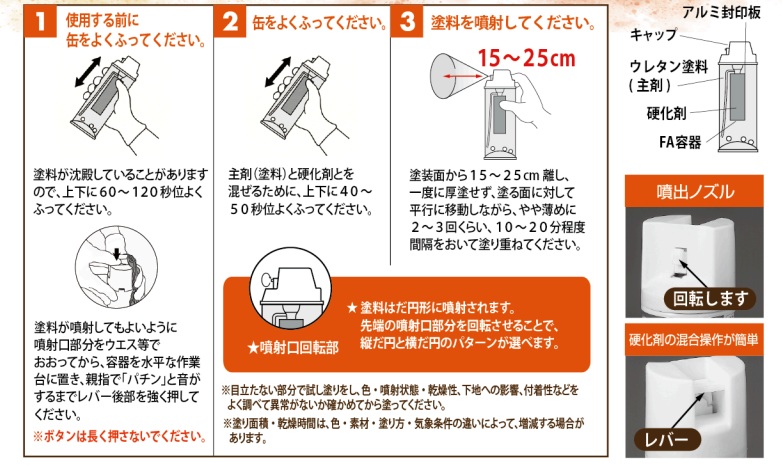 1 使用する前に缶をよくふってください。

塗料が沈殿していることがありますので、上下に６０～１２０秒位よくふってください。

塗料が噴射してもよいように噴射口部分をウエス等でおおってから、容器を水平な作業台に置き、親指で「パチン」と音がするまでレバー後部を強く押してください。

※ボタンは長く押さないでください。

2 缶をよくふってください。

主剤（塗料）と硬化剤とを混ぜるために、上下に４０～５０秒位よくふってください。

3 塗料を噴射してください。

15～25cm

塗装面から１５～２５cm 離し、一度に厚塗せず、塗る面に対して平行に移動しながら、やや薄めに２～３回くらい、１０～２０分程度間隔をおいて塗り重ねてください。

★噴射口回転部

★ 塗料はだ円形に噴射されます。先端の噴射口部分を回転させることで、縦だ円と横だ円のパターンが選べます。

※目立たない部分で試し塗りをし、色・噴射状態・乾燥性、下地への影響、付着性などをよく調べて異常がないか確かめてから塗ってください。

※塗り面積・乾燥時間は、色・素材・塗り方・気象条件の違いによって、増減する場合があります。

アルミ封印板
キャップ
ウレタン塗料（主剤）
硬化剤
FA容器

噴出ノズル

回転します

硬化剤の混合操作が簡単

レバー